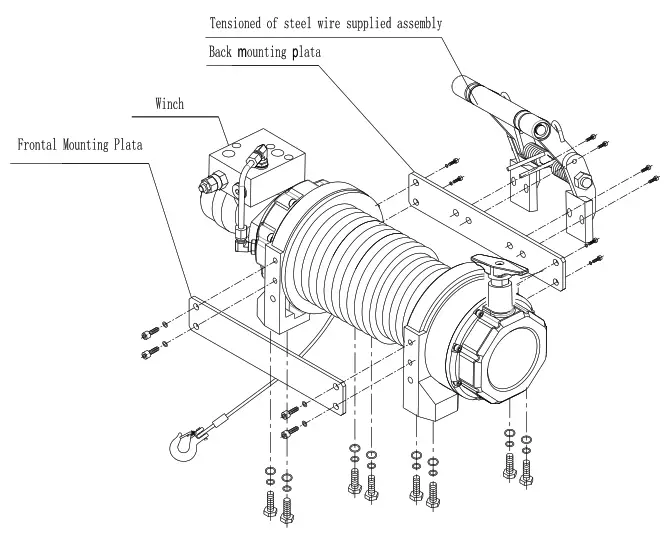 Tensioned of steel wire supplied assembly

Back mounting plata

Winch

Frontal Mounting Plata