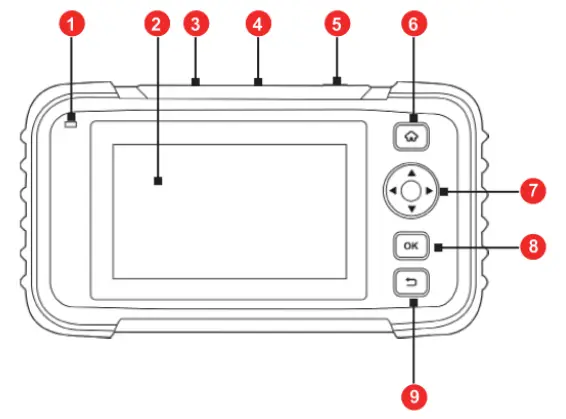 1
2
3
4
5
6
7
OK
8
9