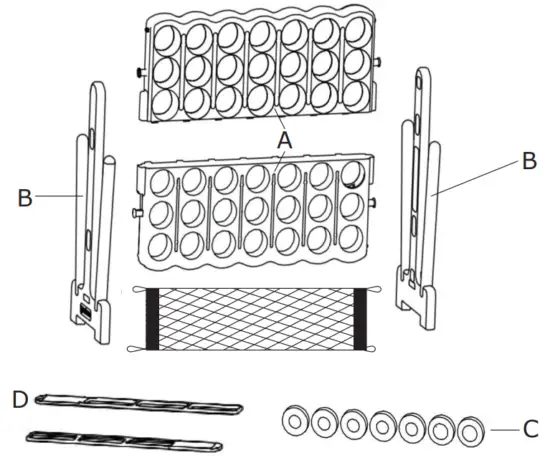 A
B
B
D
C