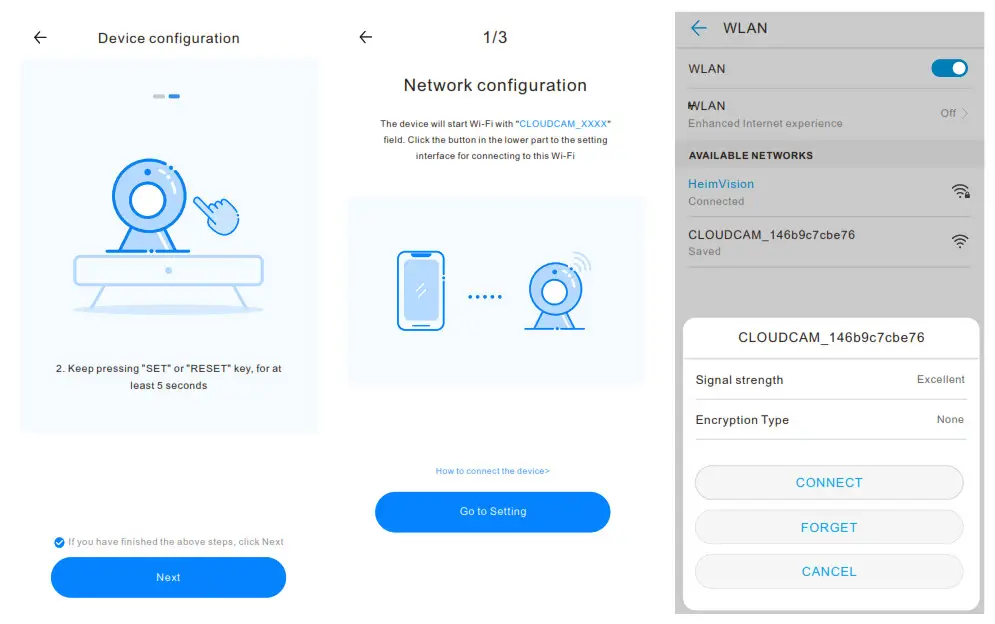 Device configuration

2. Keep pressing "SET" or "RESET" key, for at least 5 seconds

If you have finished the above steps, click Next

Next

1/3

Network configuration

The device will start Wi-Fi with "CLOUDCAM_XXXX" field. Click the button in the lower part to the setting interface for connecting to this Wi-Fi

How to connect the device>

Go to Setting

WLAN

WLAN

WLAN
Enhanced Internet experience
Off

AVAILABLE NETWORKS

HeimVision
Connected

CLOUDCAM_146b9c7cbe76
Saved

CLOUDCAM_146b9c7cbe76

Signal strength
Excellent

Encryption Type
None

CONNECT

FORGET

CANCEL