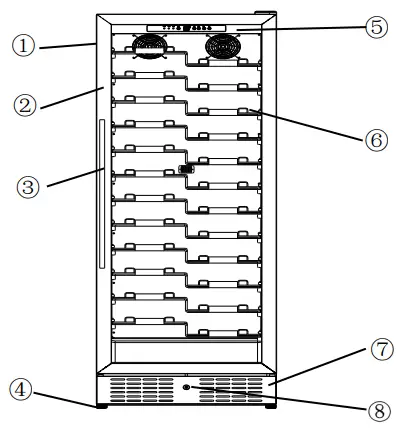 ①
②
③
④
⑤
⑥
⑦
⑧