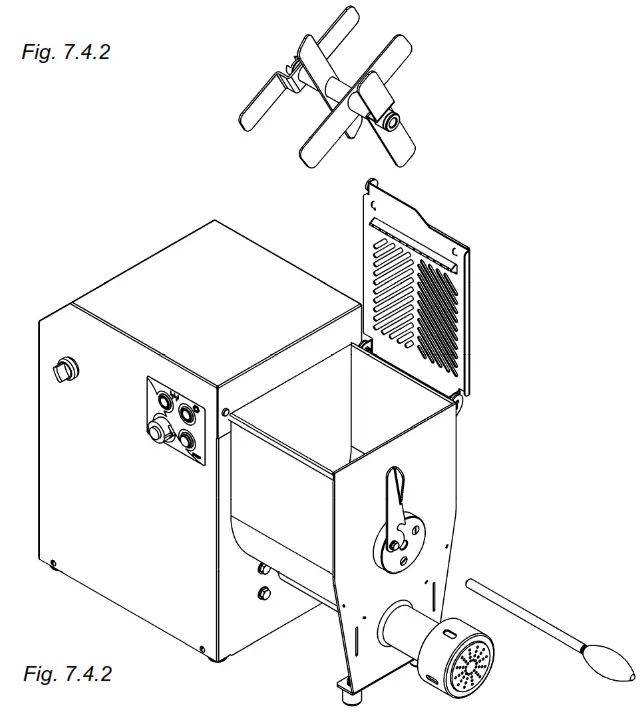 Fig. 7.4.2

Fig. 7.4.2