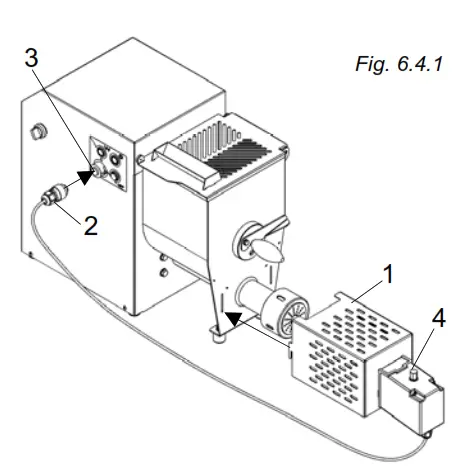 Fig. 6.4.1

3

2

1

4