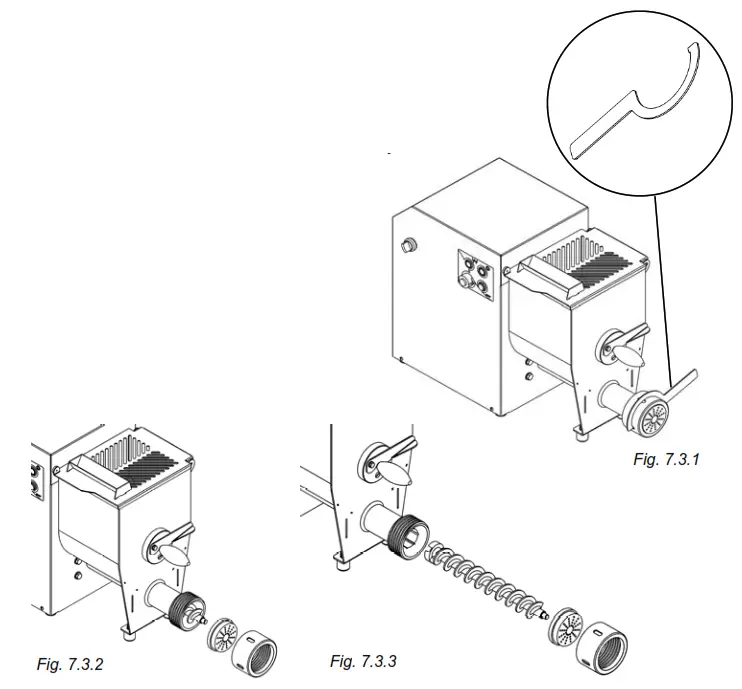 Fig. 7.3.1

Fig. 7.3.2

Fig. 7.3.3