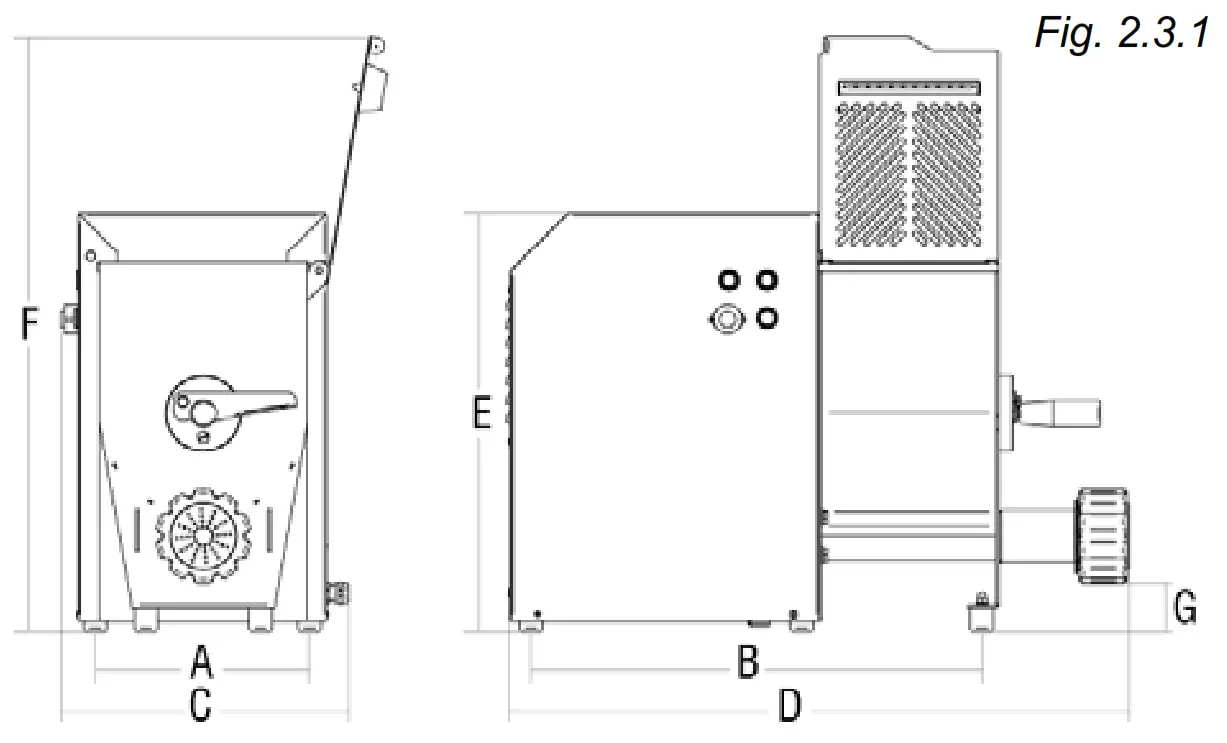 Fig. 2.3.1

F

A

C

E

B

D

G