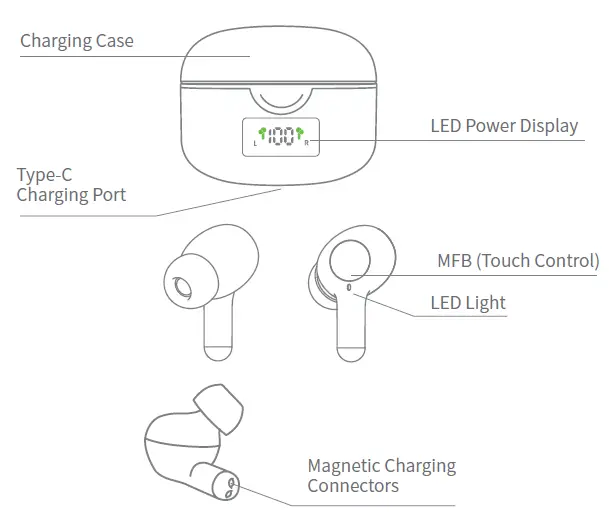 Charging Case

L 100 R

LED Power Display

Type-C
Charging Port

MFB (Touch Control)

LED Light

Magnetic Charging
Connectors