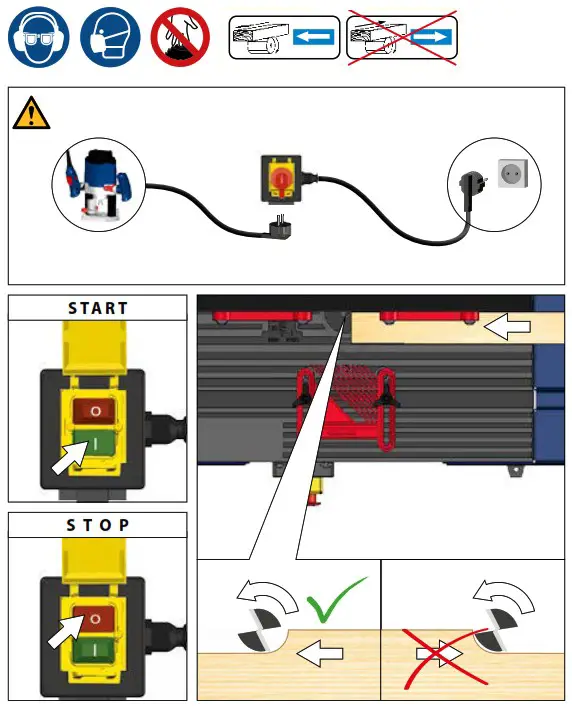 START

O

I

STOP

O

I