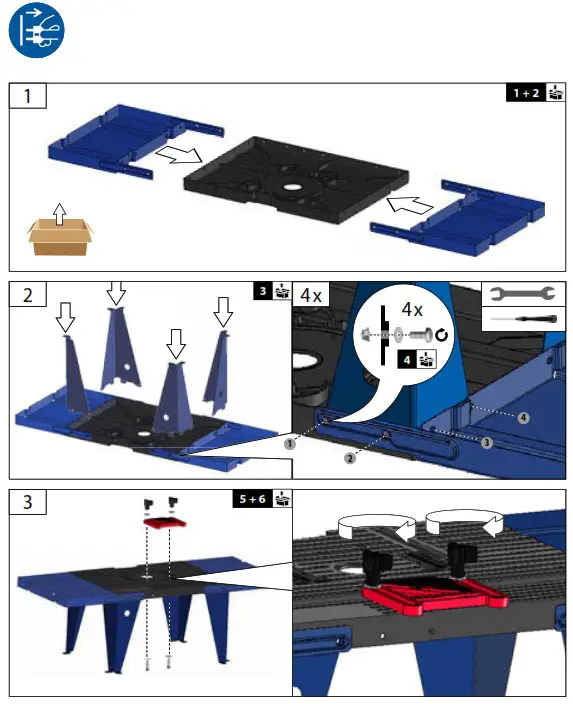 1

1 + 2

2

3

4x

4x

4

1

2

3

4

3

5 + 6