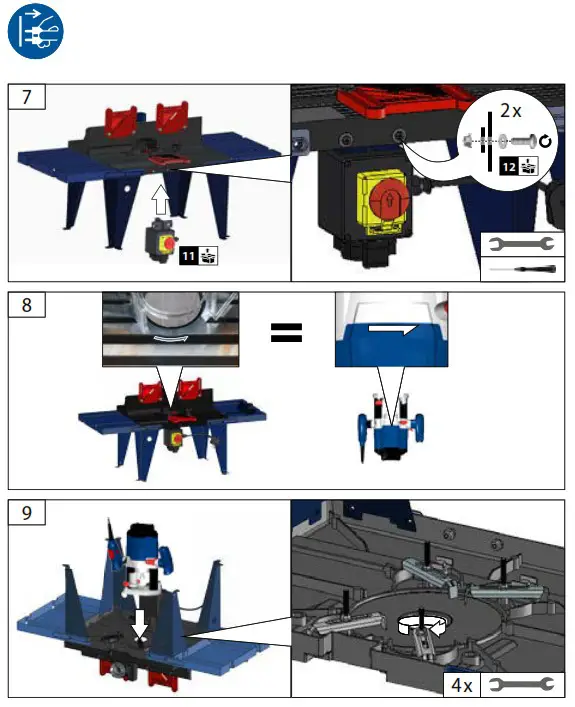 7

11

2x

12

8

=

9

4x