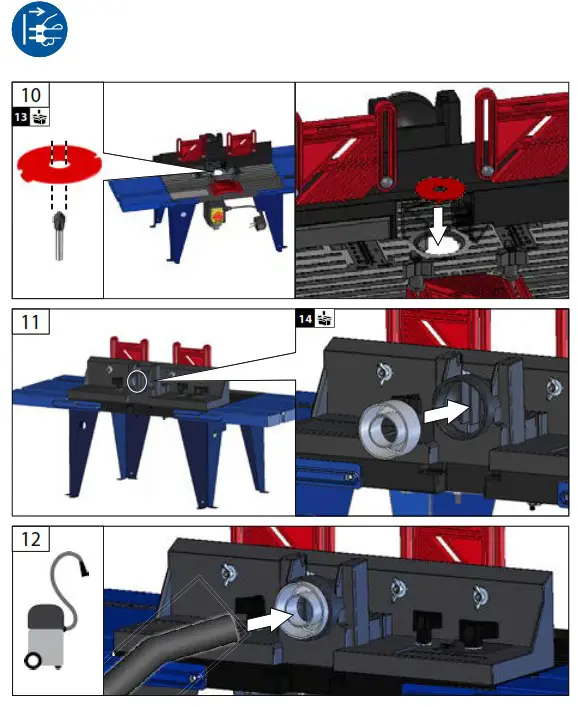 10
13

11
14

12