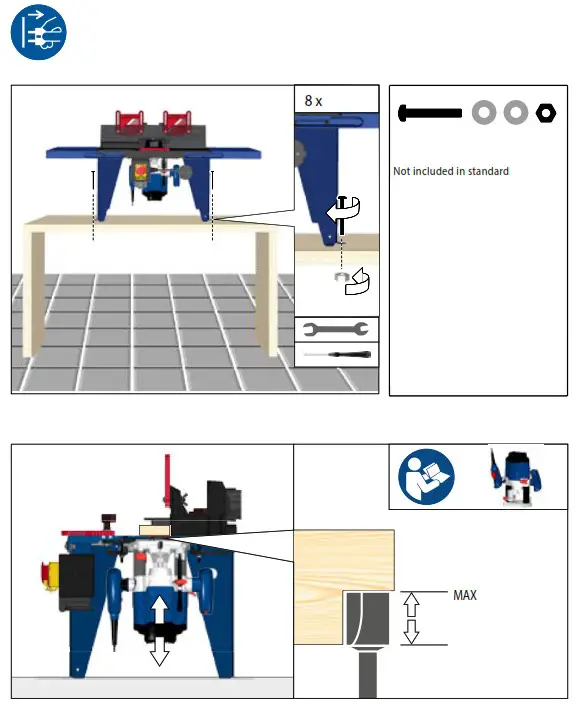 8 x

Not included in standard

MAX