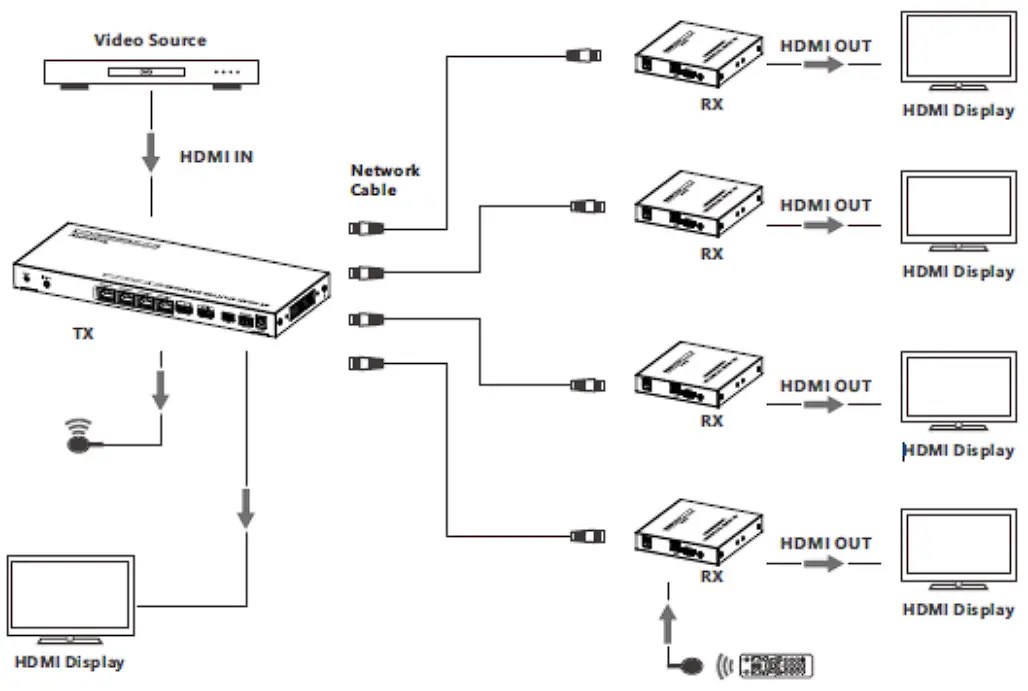 Video Source

HDMI IN

TX

HDMI Display

Network Cable

RX

HDMI OUT

HDMI Display

RX

HDMI OUT

HDMI Display

RX

HDMI OUT

HDMI Display

RX

HDMI OUT

HDMI Display