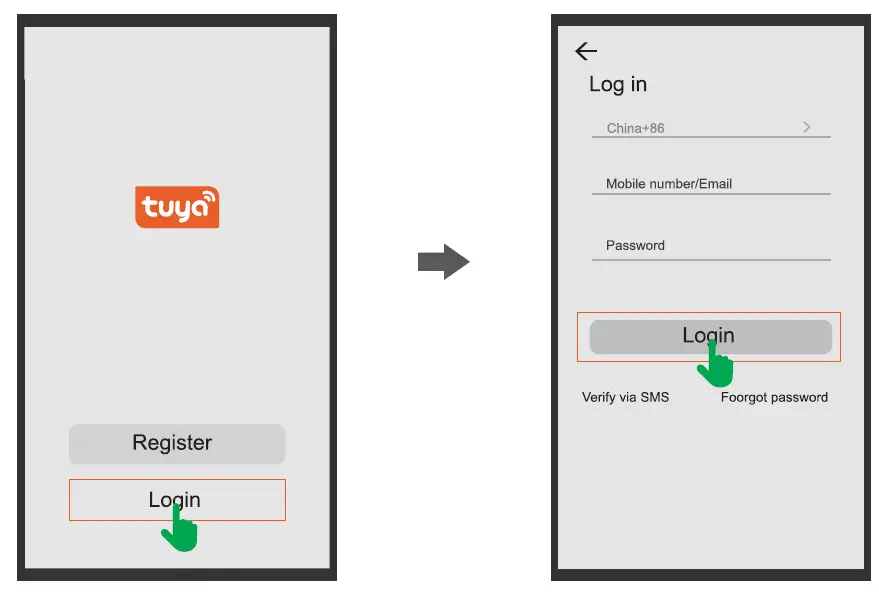 tuya

Register

Login

Log in

China+86

Mobile number/Email

Password

Login

Verify via SMS

Foorgot password