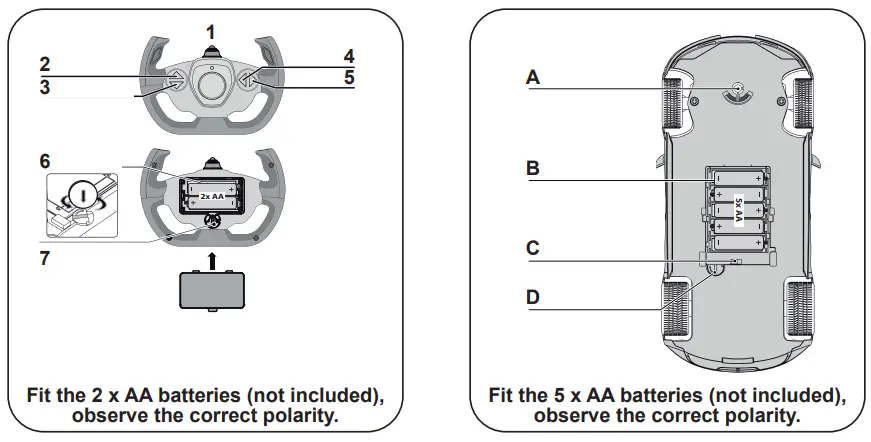 1
2
3
4
5
6
2x AA
7

Fit the 2 x AA batteries (not included), observe the correct polarity.

A
B
5x AA
C
D

Fit the 5 x AA batteries (not included), observe the correct polarity.