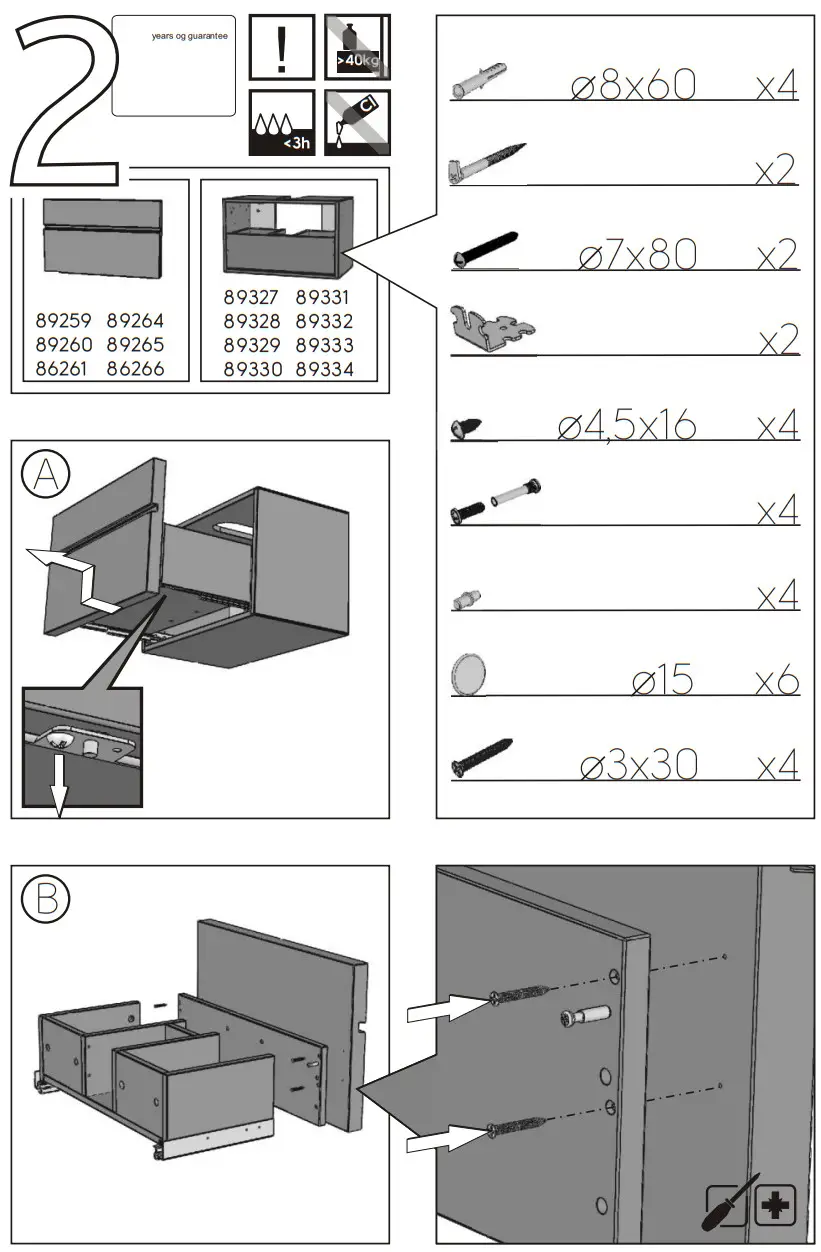 2

years og guarantee

!

>40kg

<3h

Cl

89259 89264
89260 89265
86261 86266

89327 89331
89328 89332
89329 89333
89330 89334

ø8x60 x4

x2

ø7x80 x2

x2

ø4,5x16 x4

x4

x4

ø15 x6

ø3x30 x4

A

B