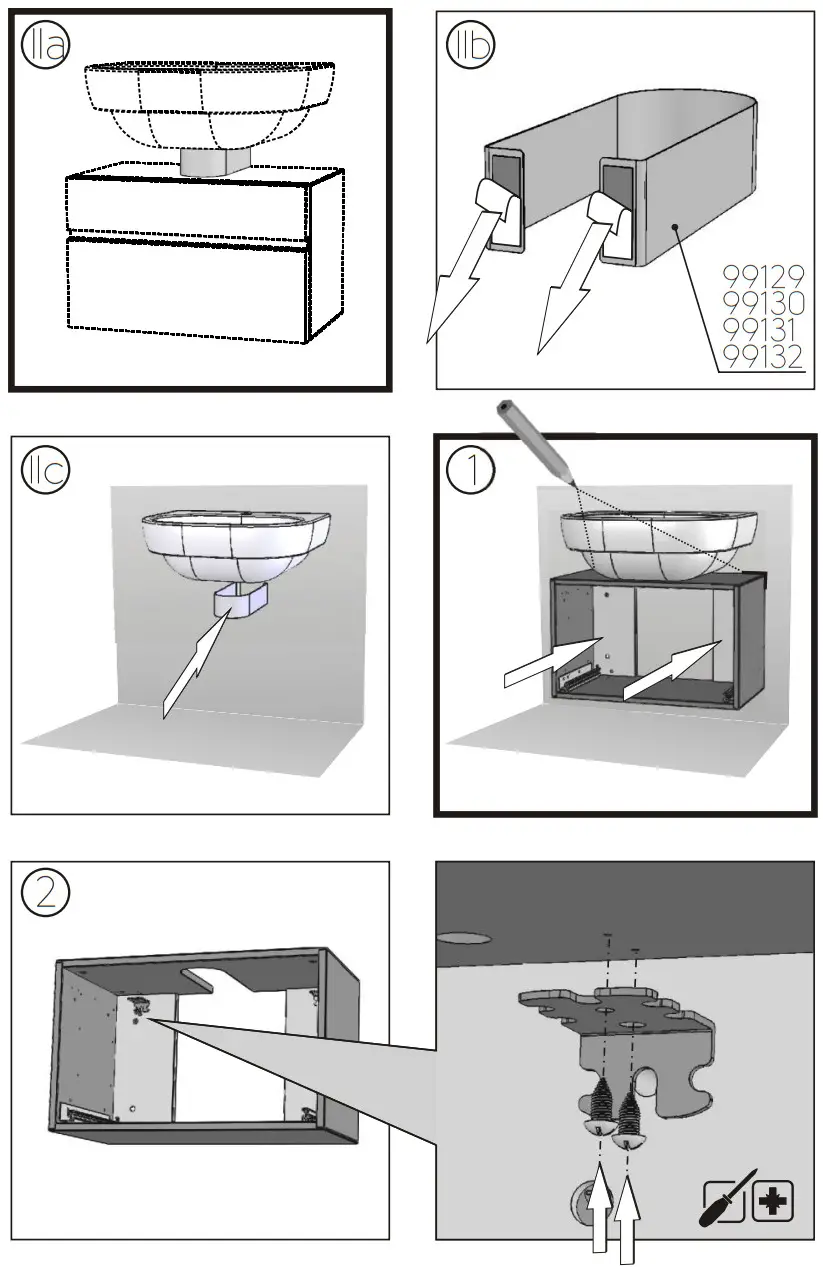 IIa

IIb

99129
99130
99131
99132

IIc

1

2