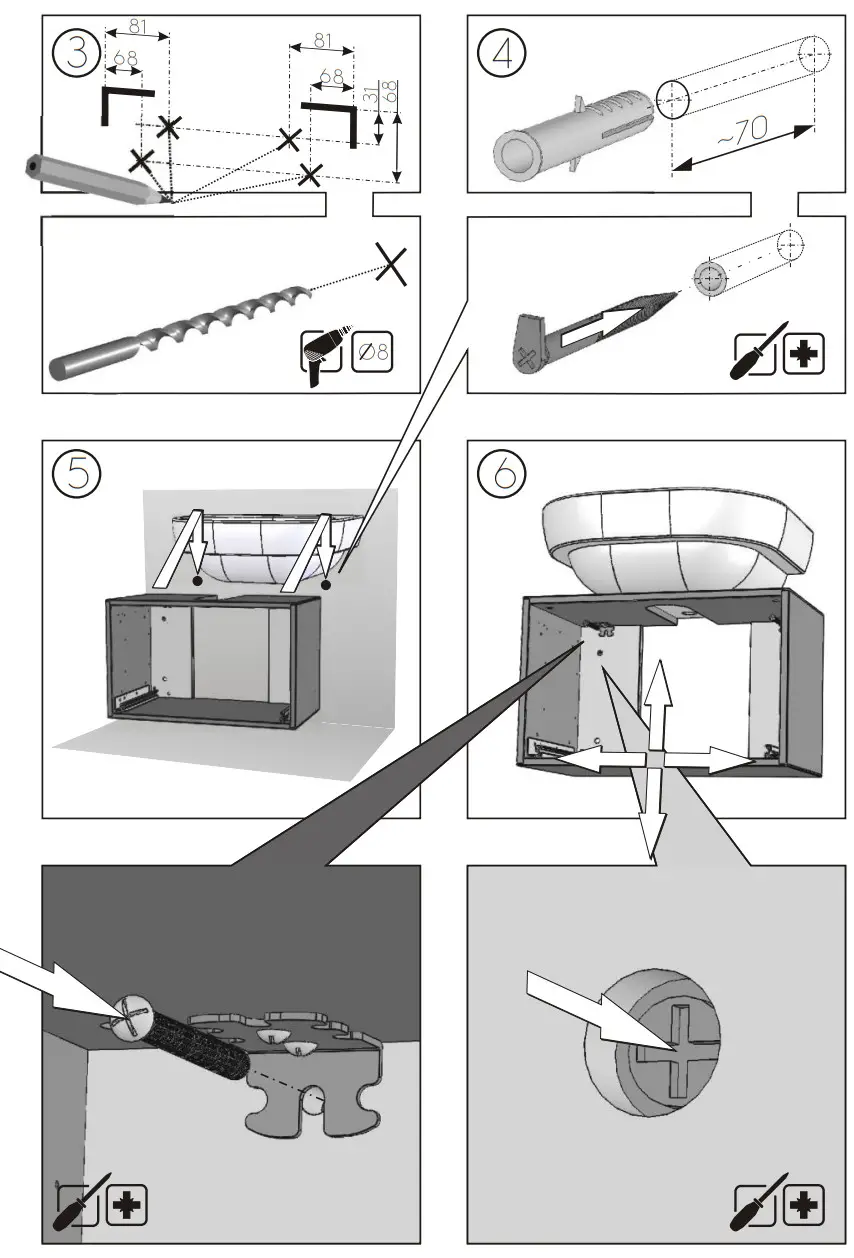 3

81

68

81

68

31

68

Ø8

4

~70

5

6