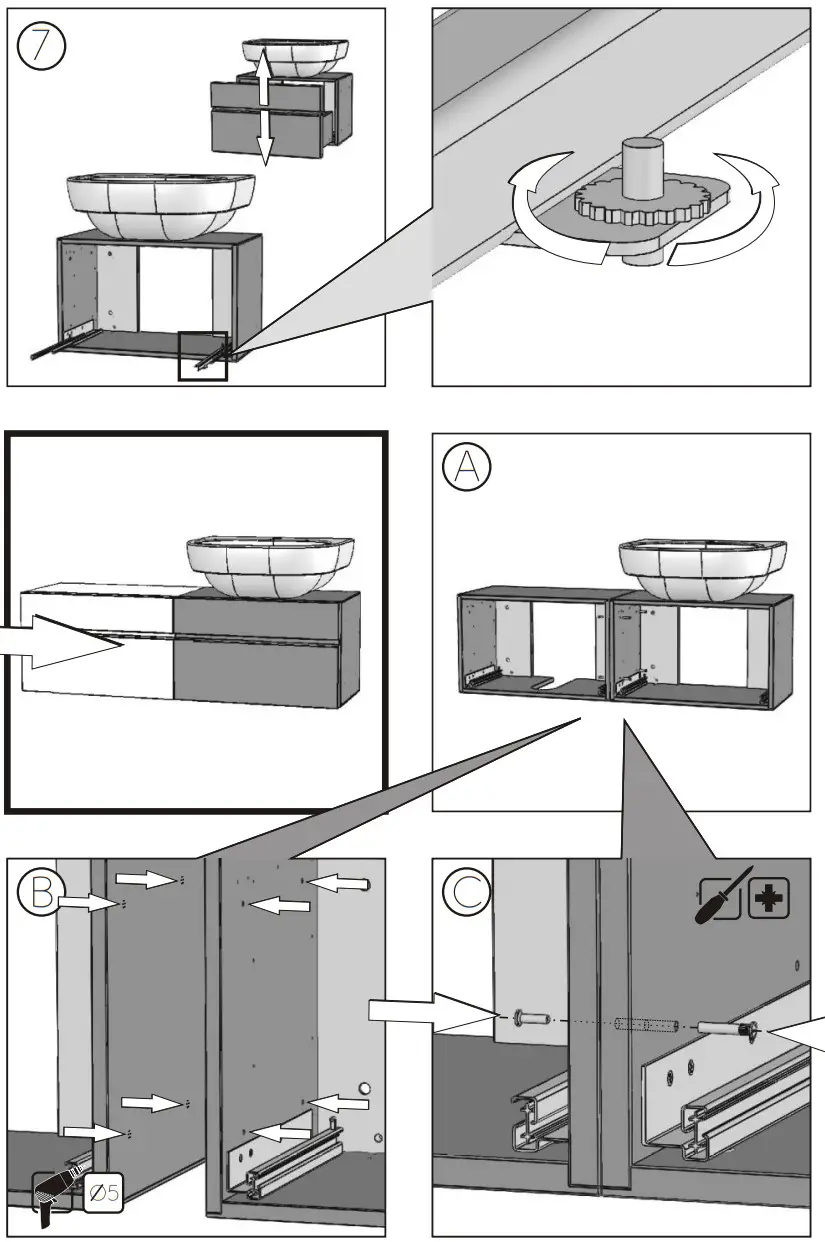 7

A

B

Ø5

C