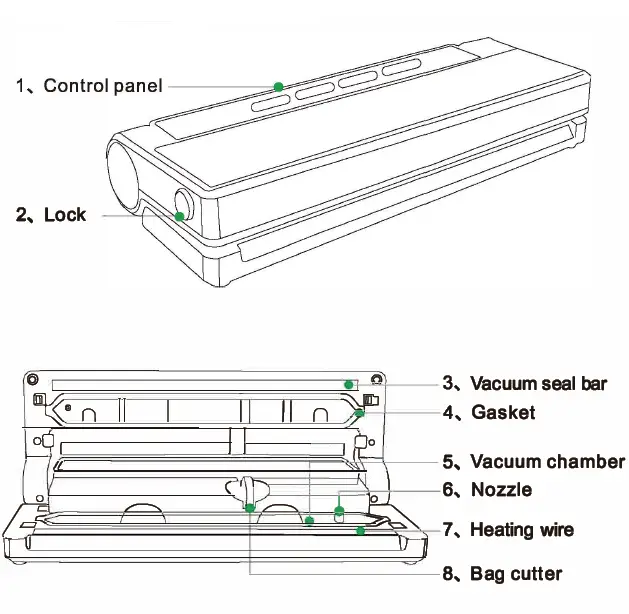 1、Control panel

2、Lock

3、Vacuum seal bar

4、Gasket

5、Vacuum chamber

6、Nozzle

7、Heating wire

8、Bag cutter