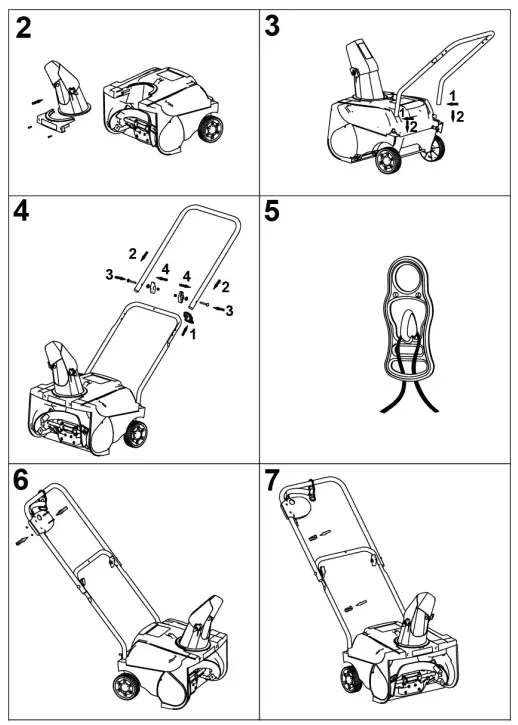 2

3

1
2
1
2

4

2
3
4
4
2
3
1

5

6

7