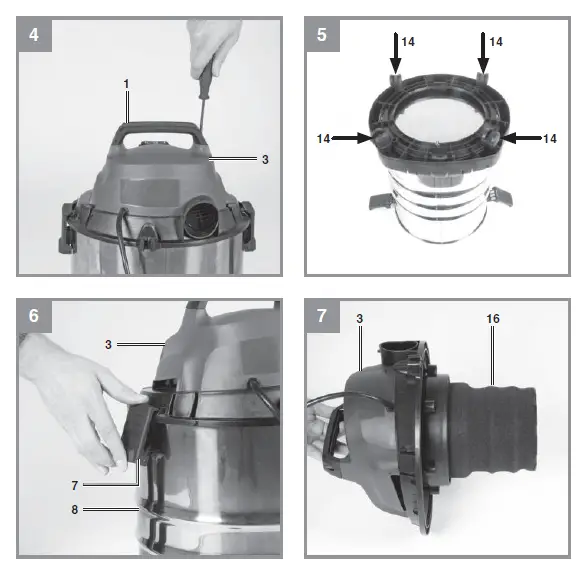 4
1
3

5
14
14
14
14

6
3
7
8

7
3
16