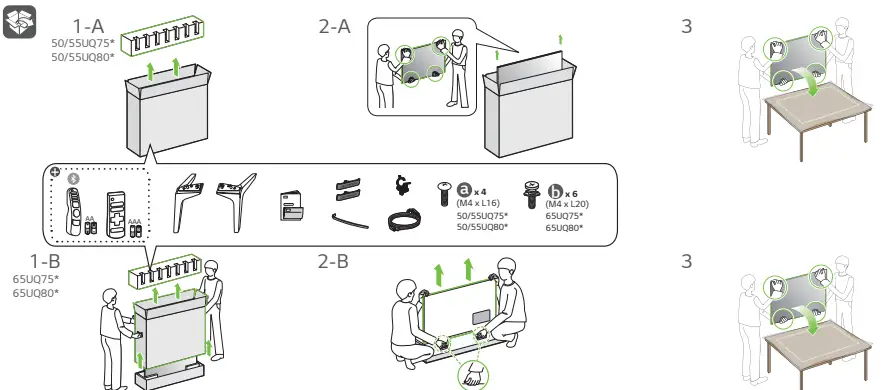 1-A
50/55UQ75*
50/55UQ80*

2-A

3

AA

AAA

a x 4
(M4 x L16)
50/55UQ75*
50/55UQ80*

b x 6
(M4 x L20)
65UQ75*
65UQ80*

1-B
65UQ75*
65UQ80*

2-B

3