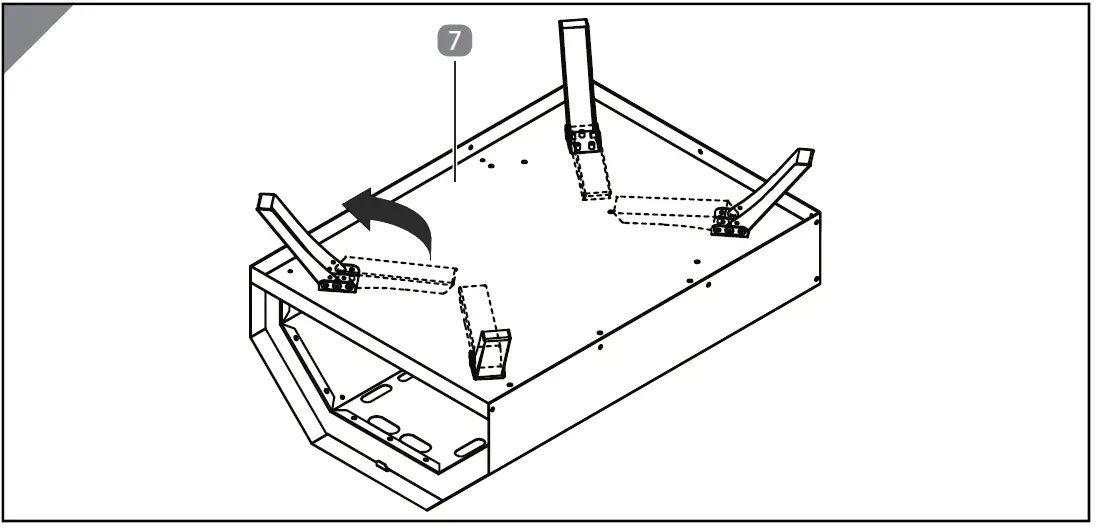 7