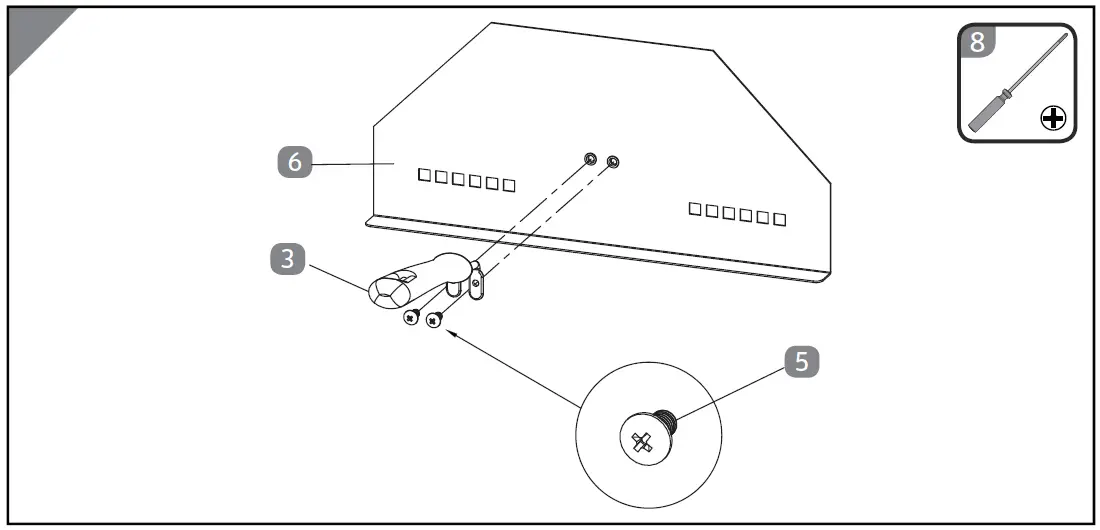 8

6

3

5