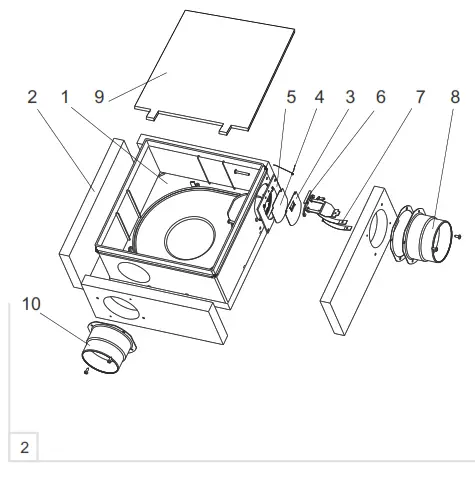 2 1 9 5 4 3 6 7 8

10

2