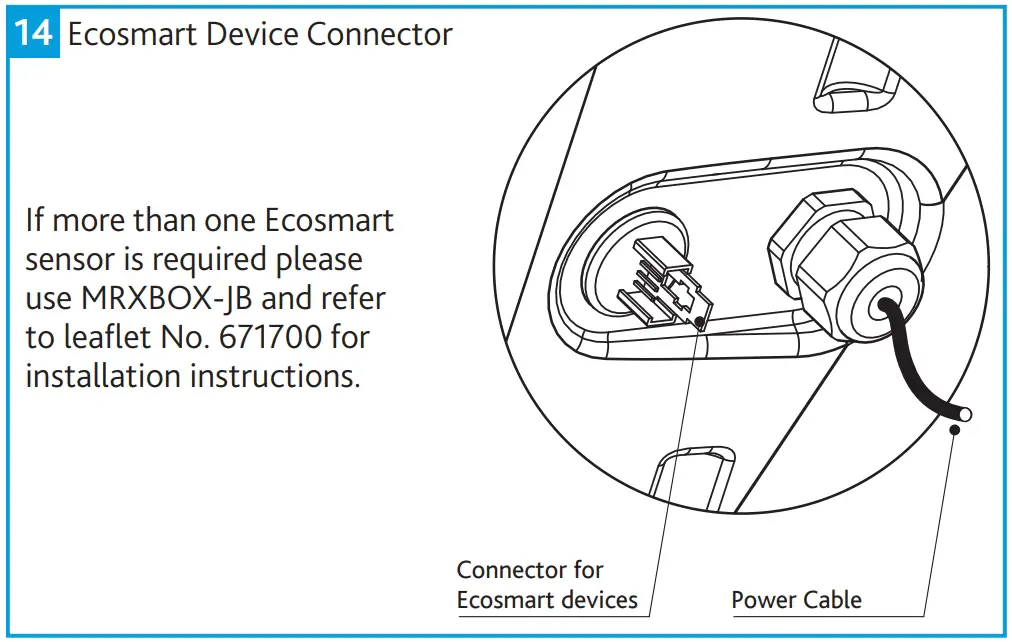 14 Ecosmart Device Connector

If more than one Ecosmart sensor is required please use MRXBOX-JB and refer to leaflet No. 671700 for installation instructions.

Connector for Ecosmart devices

Power Cable