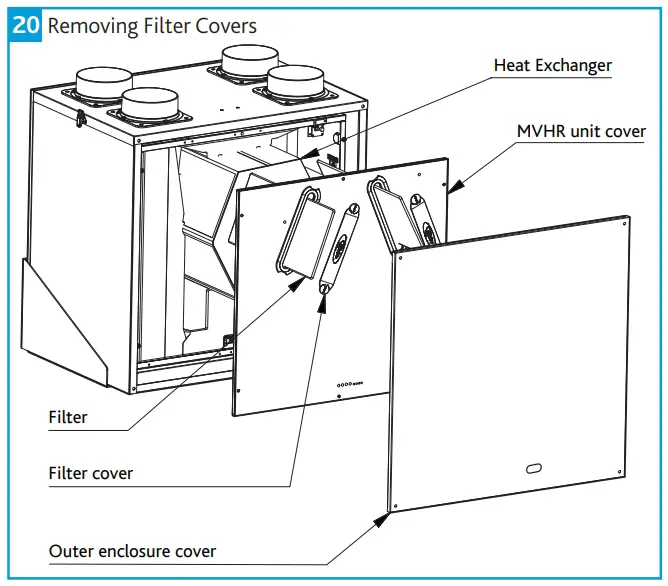 20 Removing Filter Covers

Heat Exchanger

MVHR unit cover

Filter

Filter cover

Outer enclosure cover