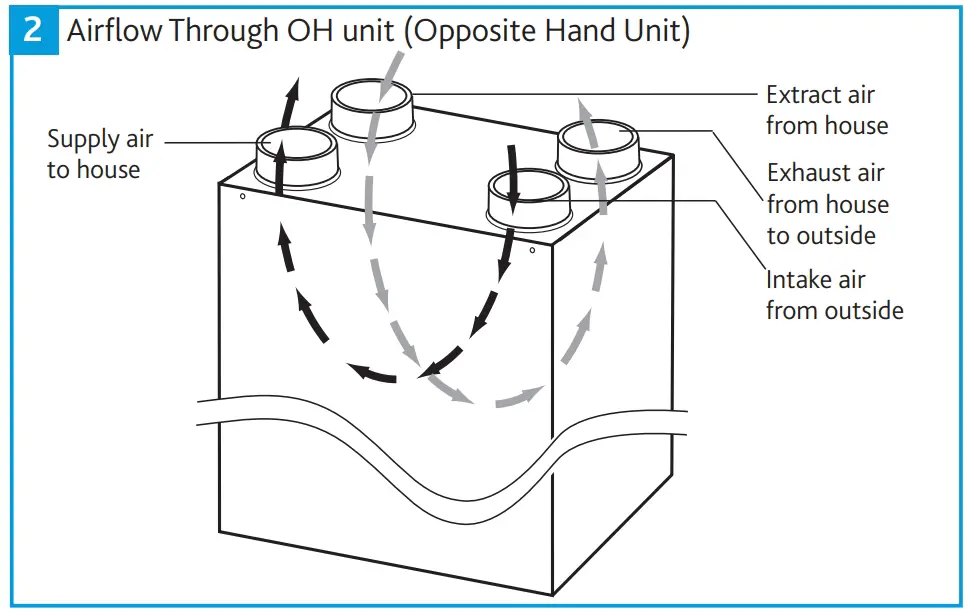 2 Airflow Through OH unit (Opposite Hand Unit)

Supply air to house

Extract air from house

Exhaust air from house to outside

Intake air from outside