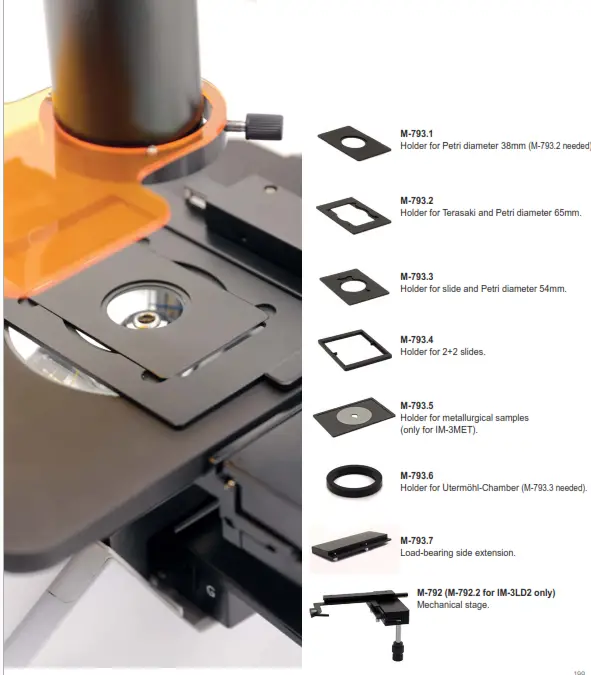 M-793.1
Holder for Petri diameter 38mm (M-793.2 needed)

M-793.2
Holder for Terasaki and Petri diameter 65mm.

M-793.3
Holder for slide and Petri diameter 54mm.

M-793.4
Holder for 2+2 slides.

M-793.5
Holder for metallurgical samples
(only for IM-3MET).

M-793.6
Holder for Utermöhl-Chamber (M-793.3 needed).

M-793.7
Load-bearing side extension.

M-792 (M-792.2 for IM-3LD2 only)
Mechanical stage.

199