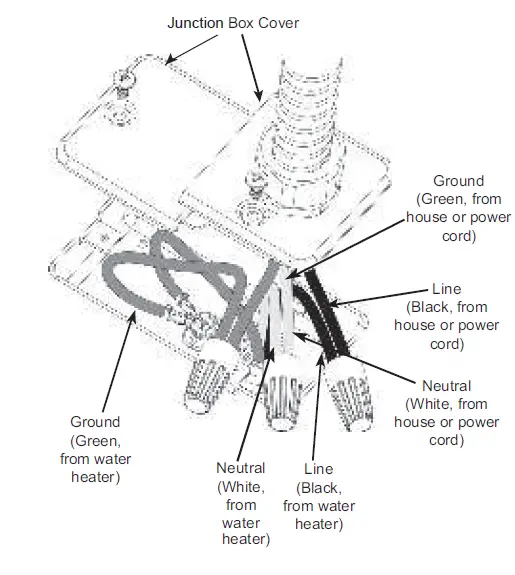 Junction Box Cover

Ground (Green, from house or power cord)

Line (Black, from house or power cord)

Neutral (White, from house or power cord)

Ground (Green, from water heater)

Neutral (White, from water heater)

Line (Black, from water heater)