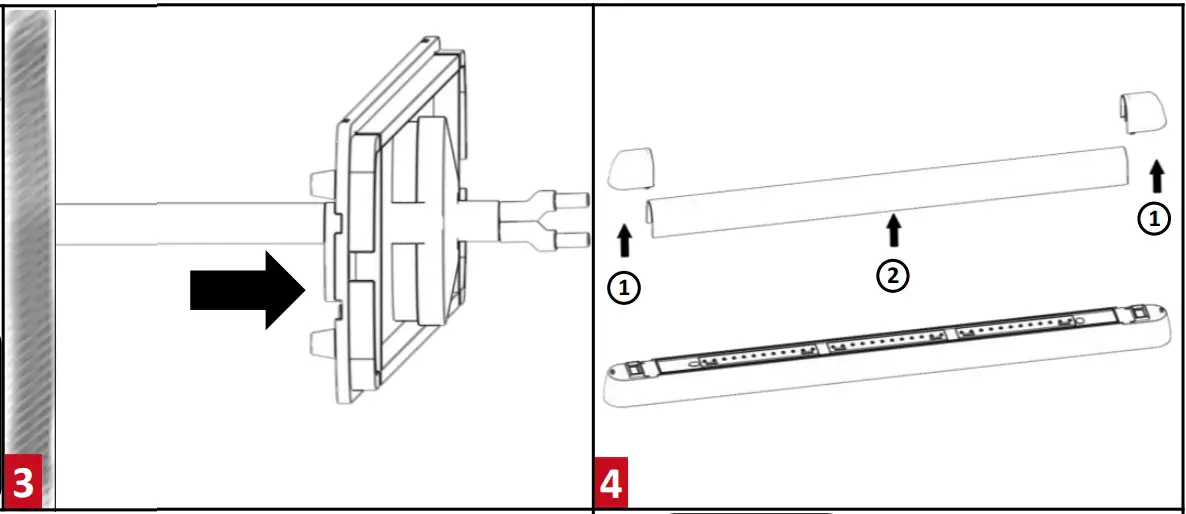 3

1
2
1

4