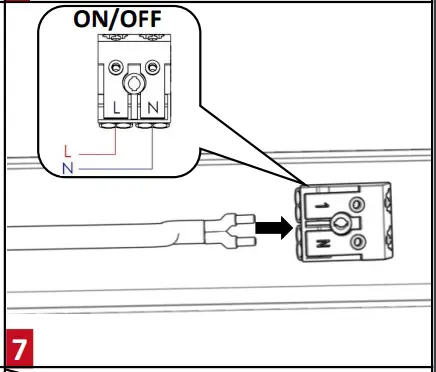 ON/OFF

L N

L
N

L
N

7