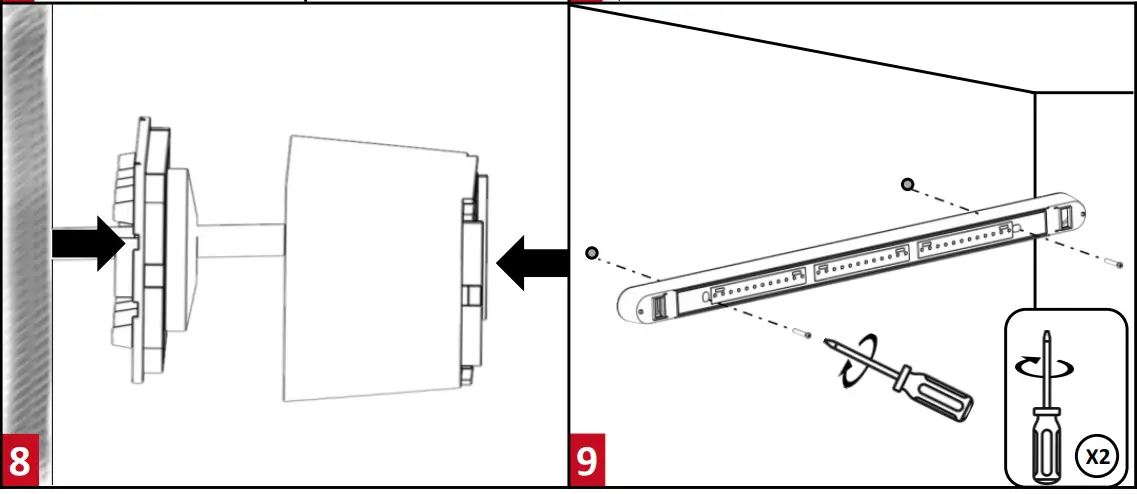 8

9

X2