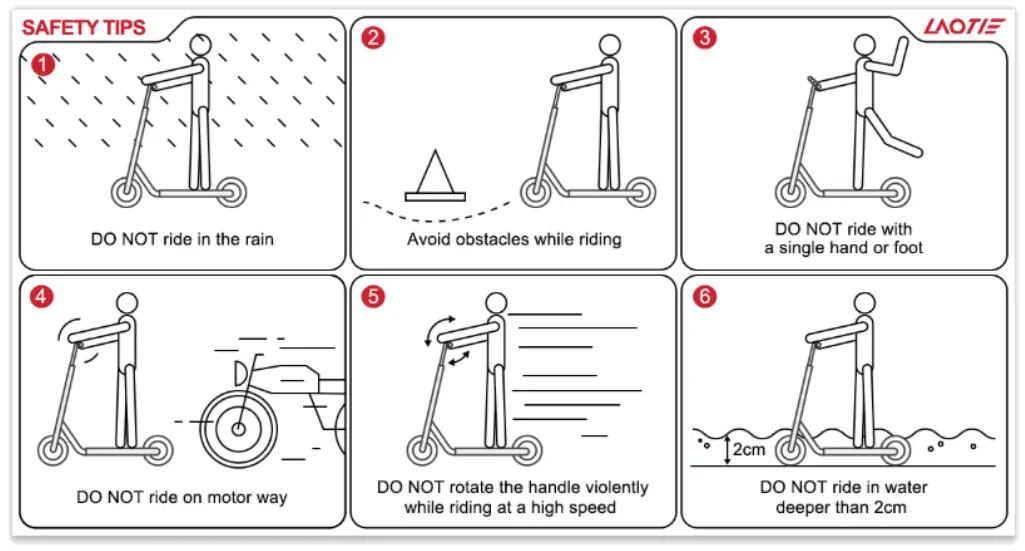 SAFETY TIPS

LAOTIE

1
DO NOT ride in the rain

2
Avoid obstacles while riding

3
DO NOT ride with a single hand or foot

4
DO NOT ride on motor way

5
DO NOT rotate the handle violently while riding at a high speed

6
2cm
DO NOT ride in water deeper than 2cm