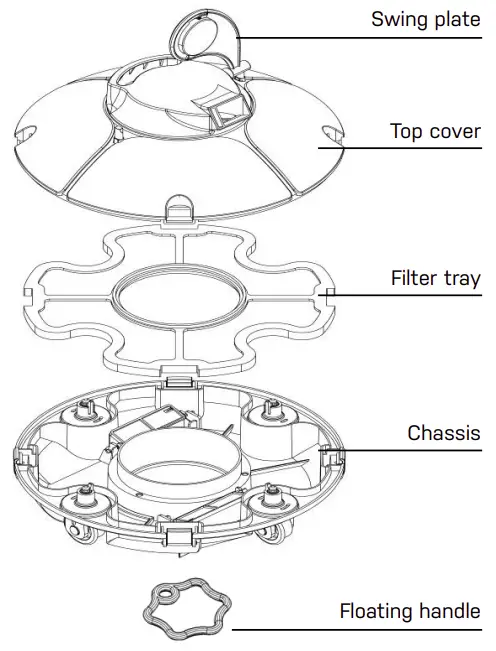 Swing plate

Top cover

Filter tray

Chassis

Floating handle