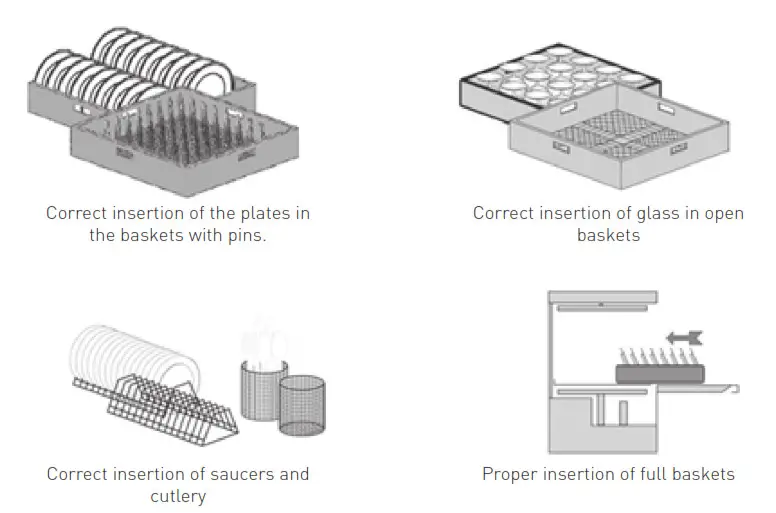 Correct insertion of the plates in the baskets with pins.

Correct insertion of glass in open baskets

Correct insertion of saucers and cutlery

Proper insertion of full baskets