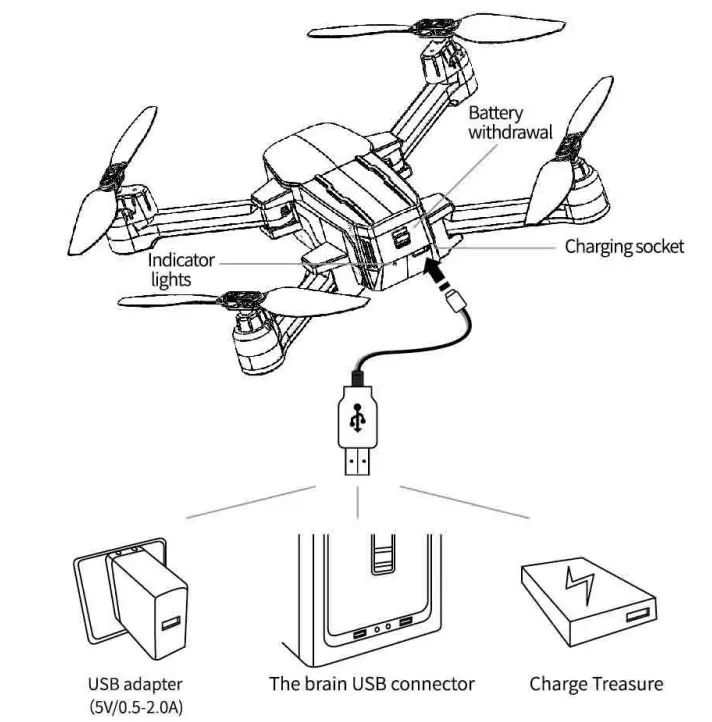 Battery withdrawal

Indicator lights

Charging socket

USB adapter (5V/0.5-2.0A)

The brain USB connector

Charge Treasure