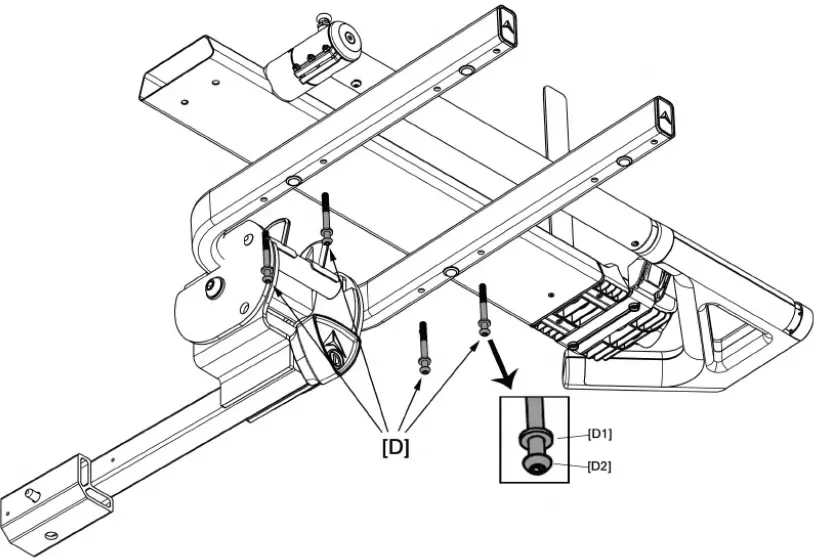 [D]

[D1]

[D2]