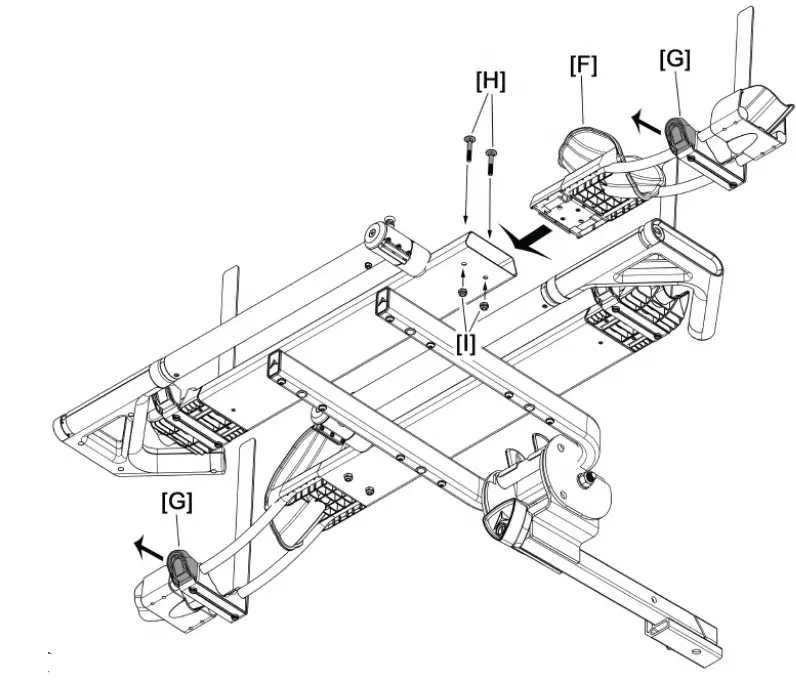 [H]
[F]
[G]
[I]
[G]