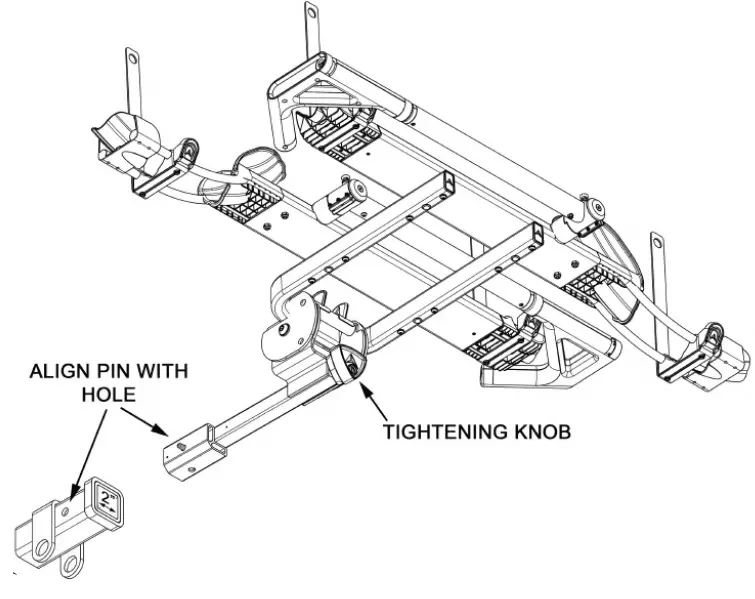 ALIGN PIN WITH HOLE

TIGHTENING KNOB

2"