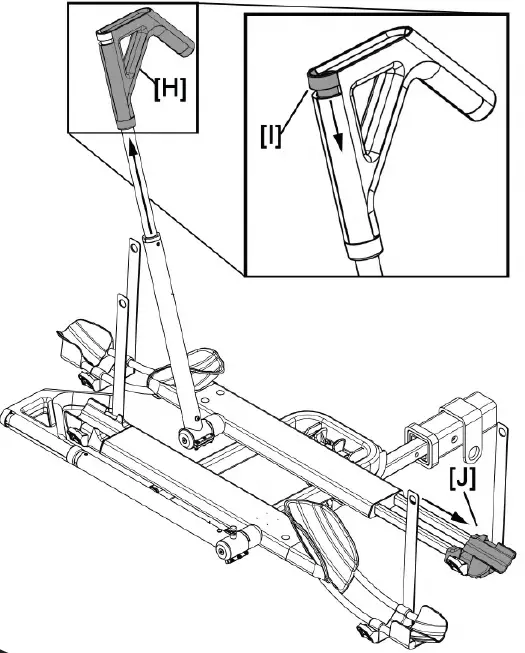 [H]
[I]
[J]