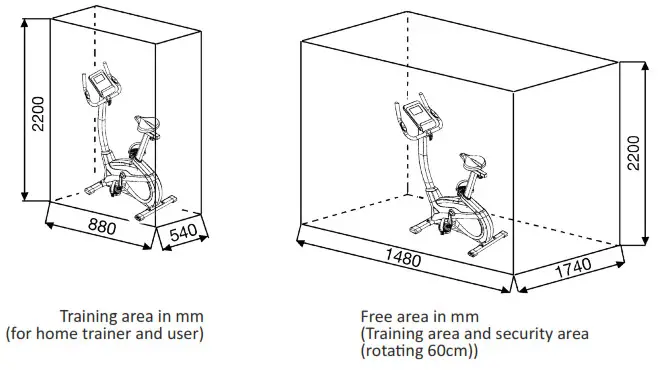 2200

880

540

Training area in mm
(for home trainer and user)

2200

1480

1740

Free area in mm
(Training area and security area
(rotating 60cm))