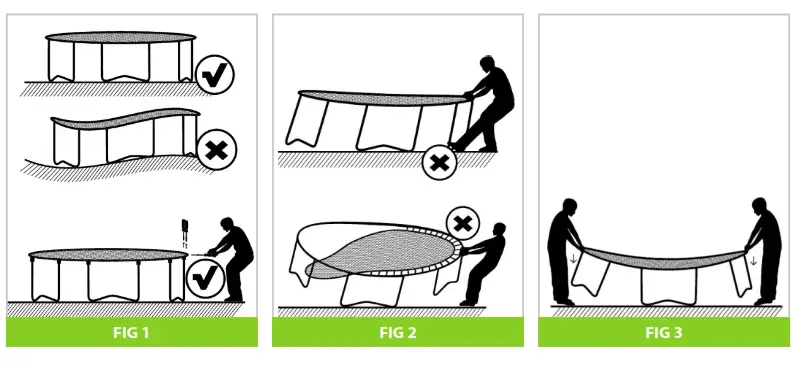 FIG 1

FIG 2

FIG 3