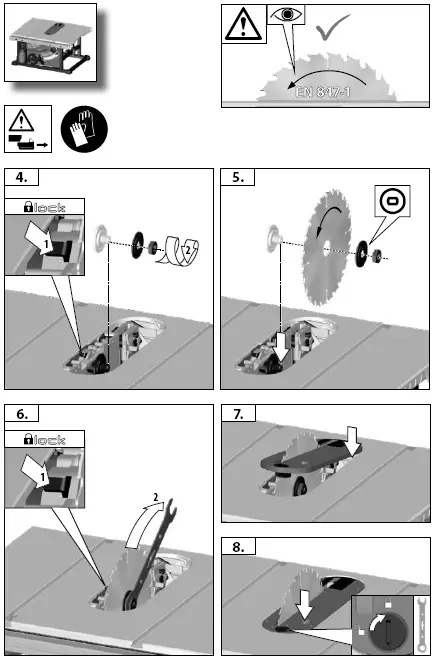 EN 847-1

4.

lock

1

2

5.

6.

lock

1

2

7.

8.