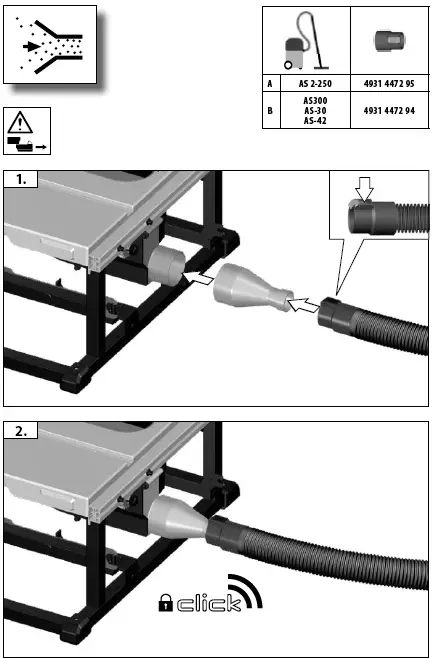 | | | |
|---|---|---|
| A | AS 2-250 | 4931 4472 95 |
| B | AS300 AS-30 AS-42 | 4931 4472 94 |

1.

2.

click