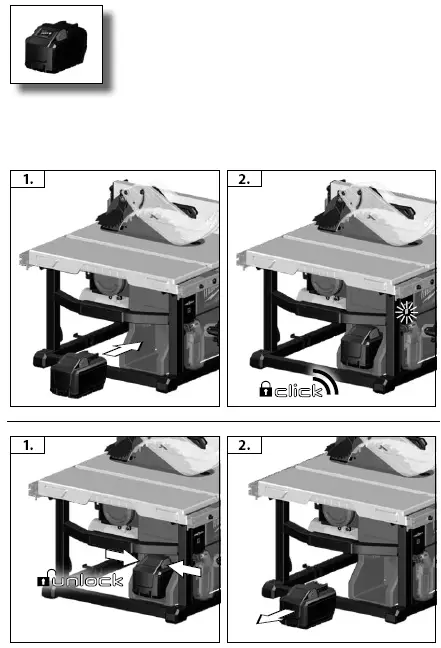 1.

2.

click

1.

unlock

2.